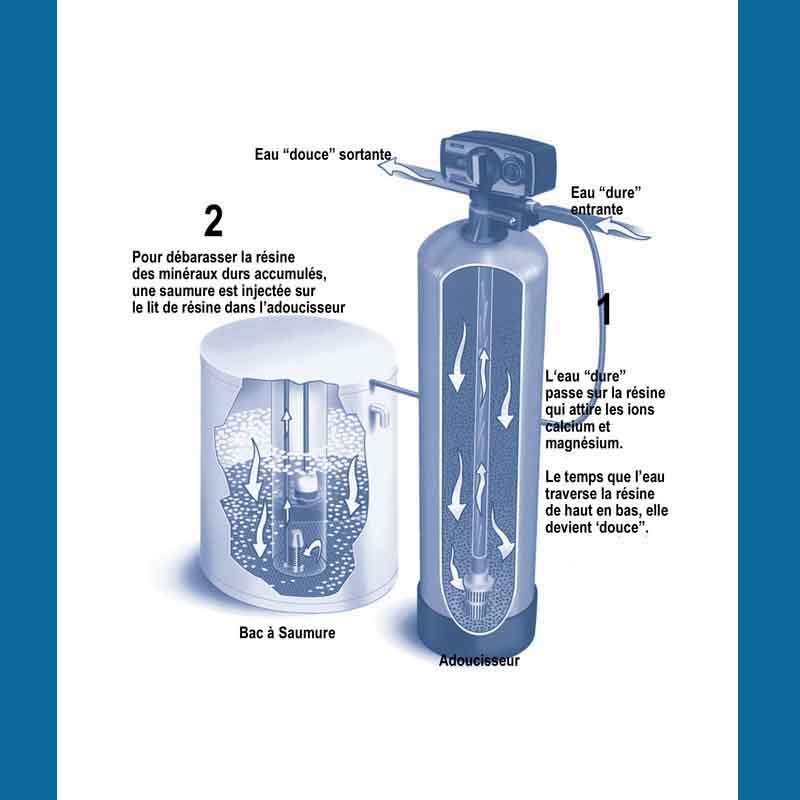 Eau “douce” sortante

Eau “dure” entrante

2

Pour débarasser la résine des minéraux durs accumulés, une saumure est injectée sur le lit de résine dans l’adoucisseur

1

L‘eau “dure” passe sur la résine qui attire les ions calcium et magnésium.

Le temps que l’eau traverse la résine de haut en bas, elle devient ‘douce”.

Bac à Saumure

Adoucisseur